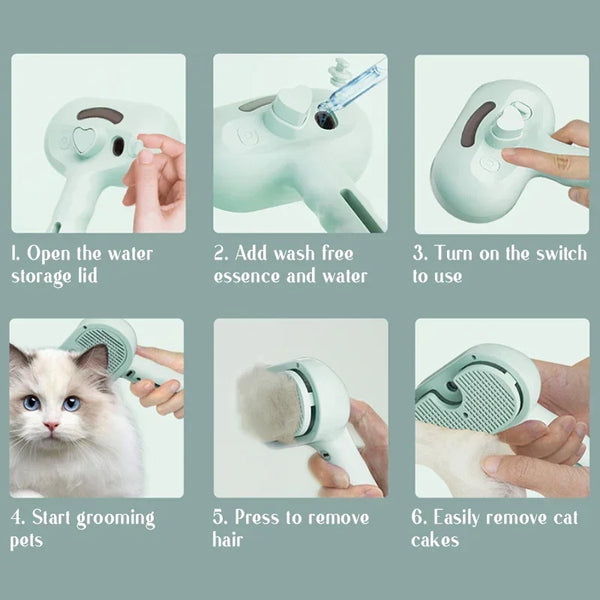 1. Open the water storage lid

2. Add wash free essence and water

3. Turn on the switch to use

4. Start grooming pets

5. Press to remove hair

6. Easily remove cat cakes